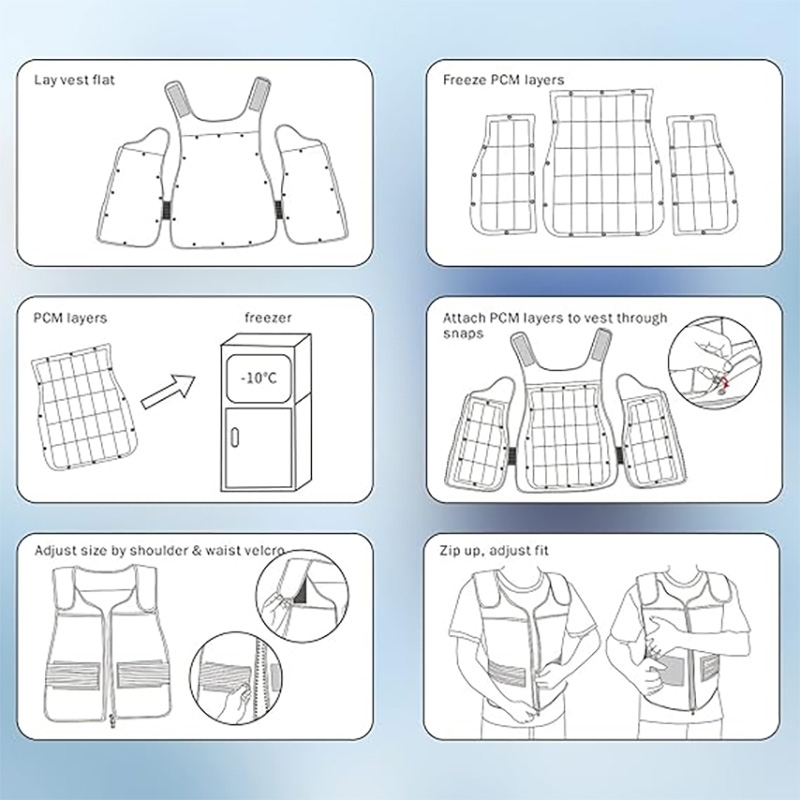 Lay vest flat

Freeze PCM layers

PCM layers

freezer

-10°C

Attach PCM layers to vest through snaps

Adjust size by shoulder & waist velcro

Zip up, adjust fit